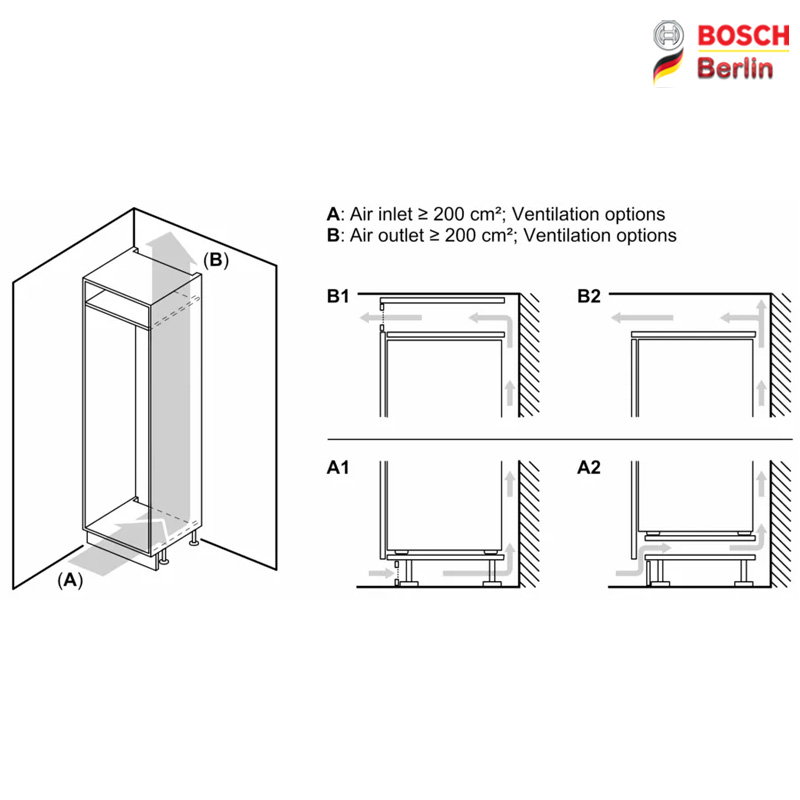 BOSCH
Berlin

(B)

(A)

A: Air inlet ≥ 200 cm²; Ventilation options
B: Air outlet ≥ 200 cm²; Ventilation options

B1

B2

A1

A2